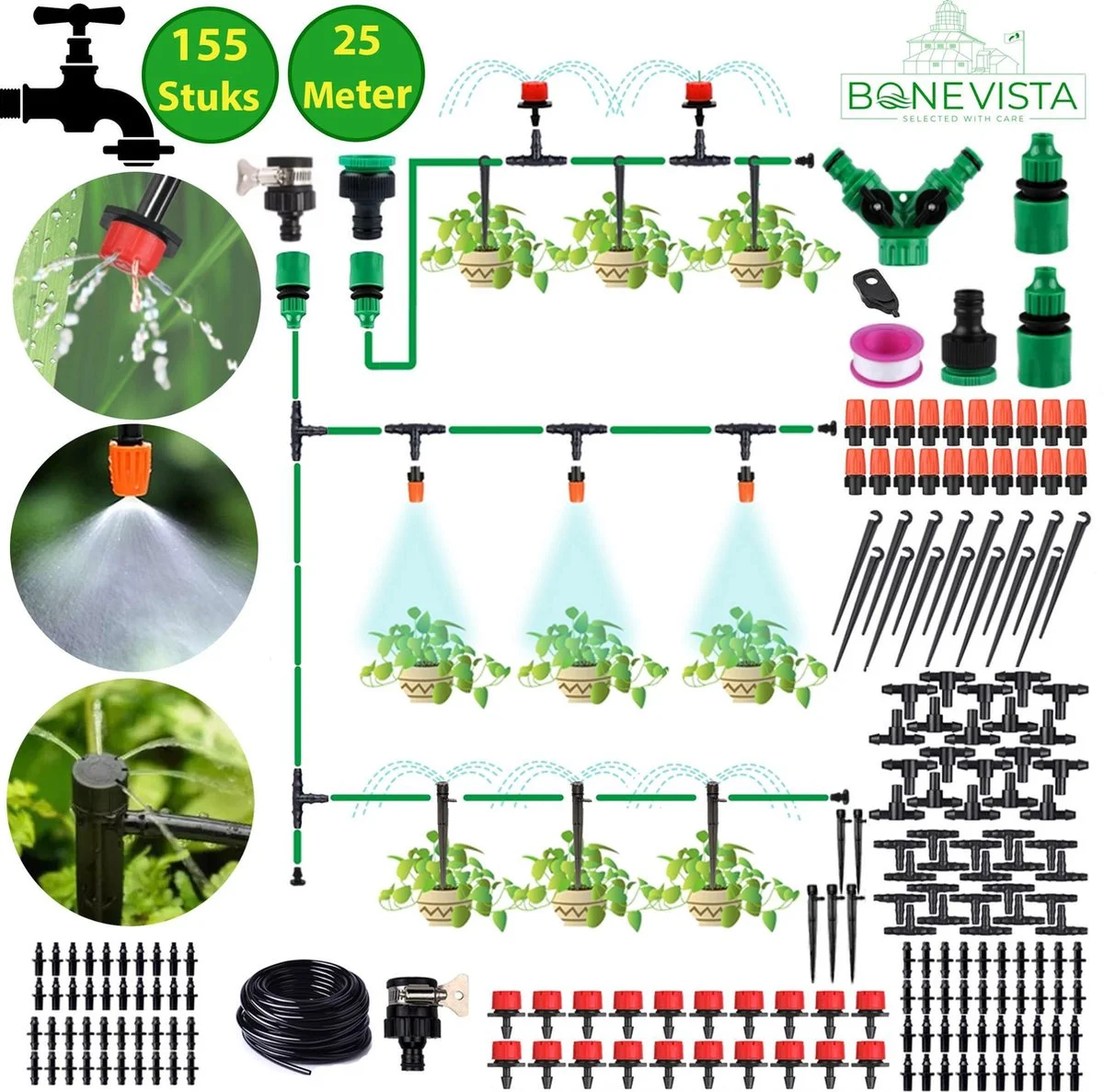 155 Stuks

25 Meter

BONEVISTA
SELECTED WITH CARE